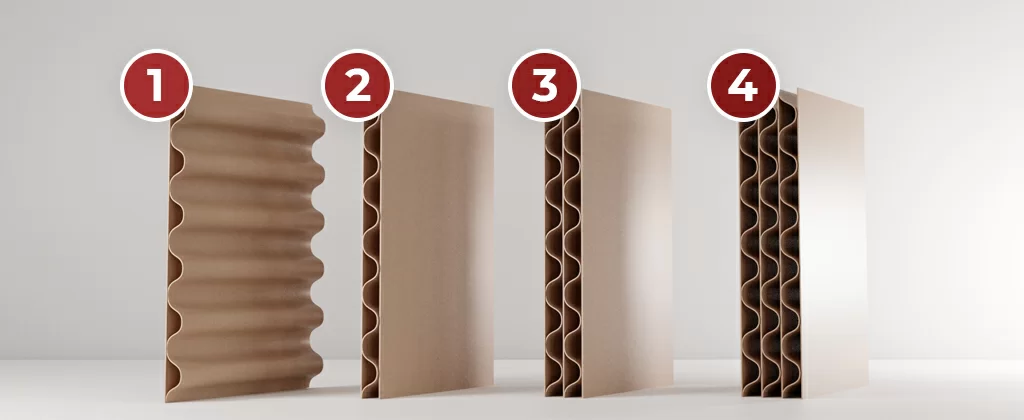 1
2
3
4